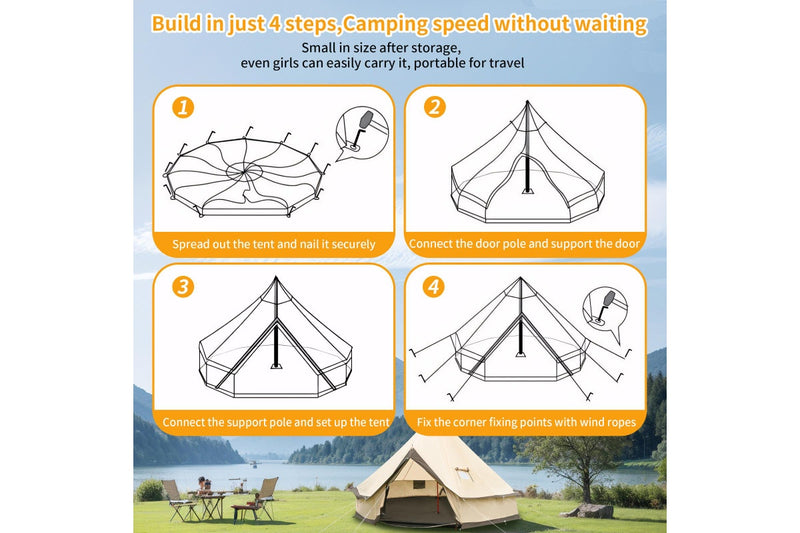 Build in just 4 steps,Camping speed without waiting

Small in size after storage,
even girls can easily carry it, portable for travel

1

Spread out the tent and nail it securely

2

Connect the door pole and support the door

3

Connect the support pole and set up the tent

4

Fix the corner fixing points with wind ropes