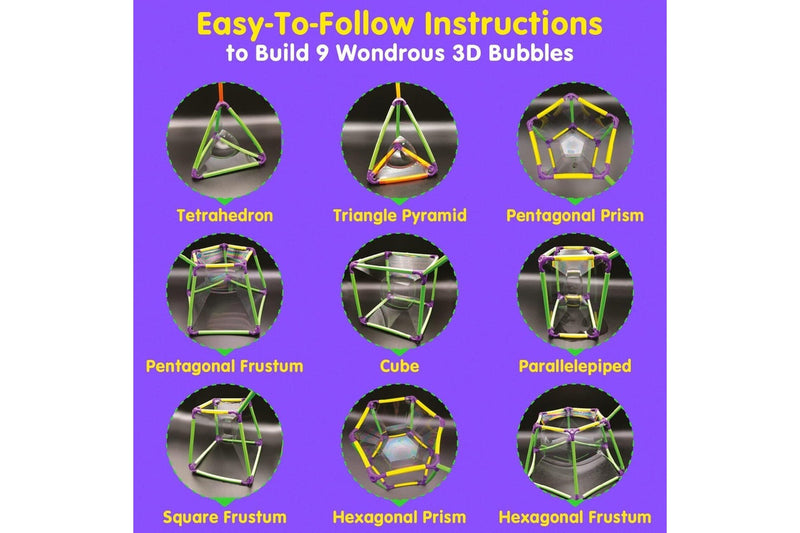 Easy-To-Follow Instructions
to Build 9 Wondrous 3D Bubbles

Tetrahedron

Triangle Pyramid

Pentagonal Prism

Pentagonal Frustum

Cube

Parallelepiped

Square Frustum

Hexagonal Prism

Hexagonal Frustum