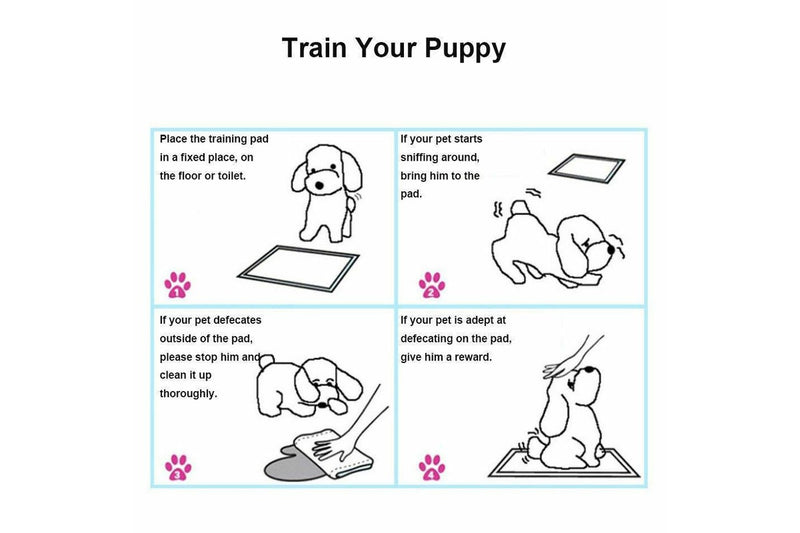 Train Your Puppy

Place the training pad in a fixed place, on the floor or toilet.

1

If your pet starts sniffing around, bring him to the pad.

2

If your pet defecates outside of the pad, please stop him and clean it up thoroughly.

3

If your pet is adept at defecating on the pad, give him a reward.

4