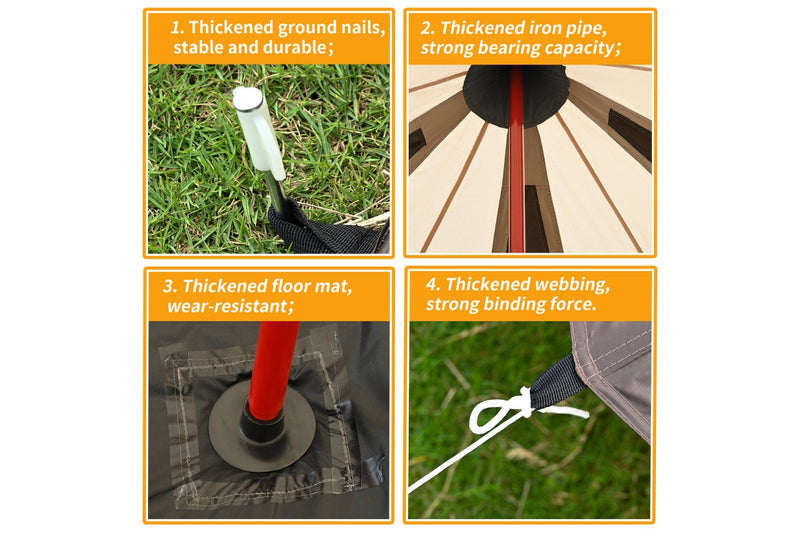 1. Thickened ground nails, stable and durable;

2. Thickened iron pipe, strong bearing capacity;

3. Thickened floor mat, wear-resistant;

4. Thickened webbing, strong binding force.